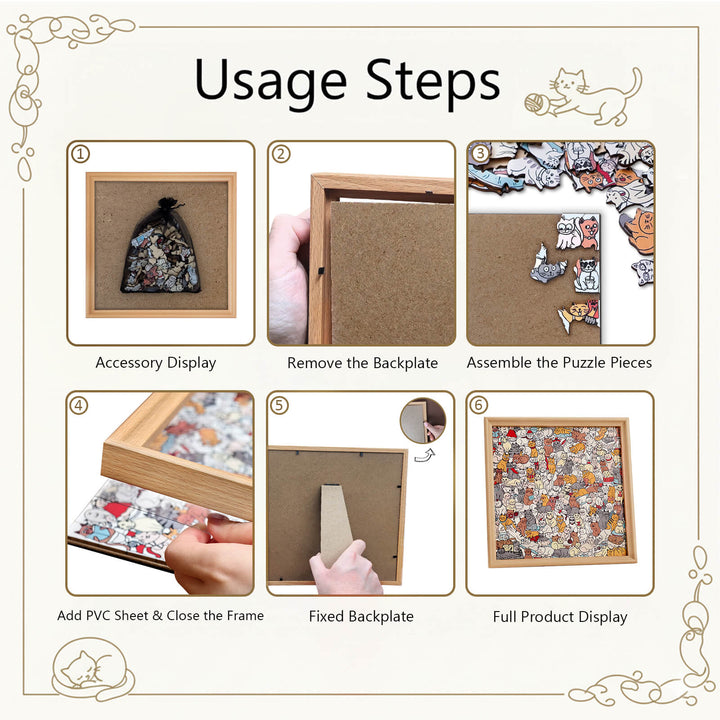 Usage Steps

①

Accessory Display

②

Remove the Backplate

③

Assemble the Puzzle Pieces

④

Add PVC Sheet & Close the Frame

⑤

Fixed Backplate

⑥

Full Product Display